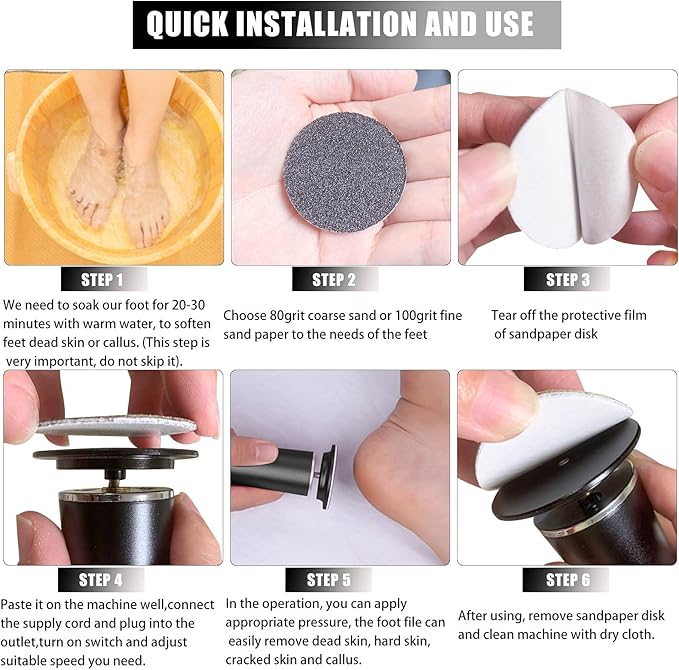 QUICK INSTALLATION AND USE

STEP 1

We need to soak our foot for 20-30 minutes with warm water, to soften feet dead skin or callus. (This step is very important, do not skip it).

STEP 2

Choose 80grit coarse sand or 100grit fine sand paper to the needs of the feet

STEP 3

Tear off the protective film of sandpaper disk

STEP 4

Paste it on the machine well,connect the supply cord and plug into the outlet,turn on switch and adjust suitable speed you need.

STEP 5

In the operation, you can apply appropriate pressure, the foot file can easily remove dead skin, hard skin, cracked skin and callus.

STEP 6

After using, remove sandpaper disk and clean machine with dry cloth.