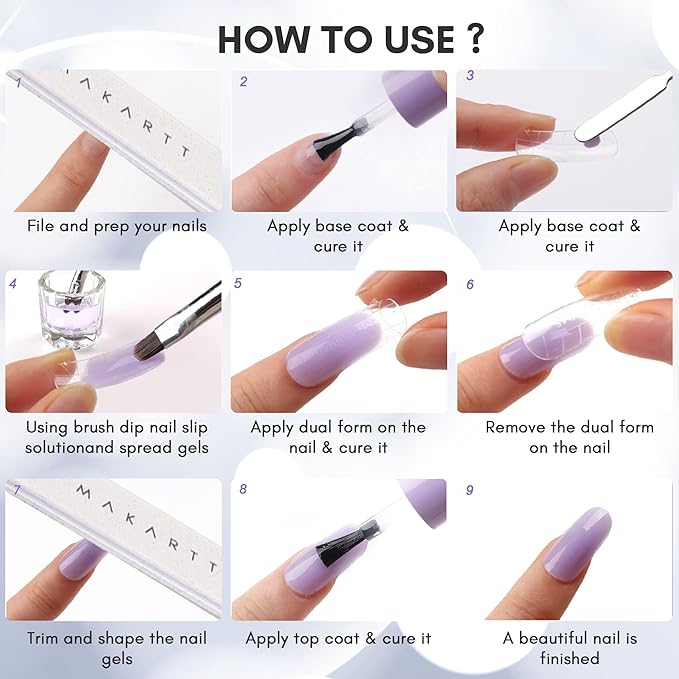 HOW TO USE ?

1
AKARTT
File and prep your nails

2
Apply base coat & cure it

3
Apply base coat & cure it

4
Using brush dip nail slip solutionand spread gels

5
Apply dual form on the nail & cure it

6
Remove the dual form on the nail

7
MAKARTT
Trim and shape the nail gels

8
Apply top coat & cure it

9
A beautiful nail is finished