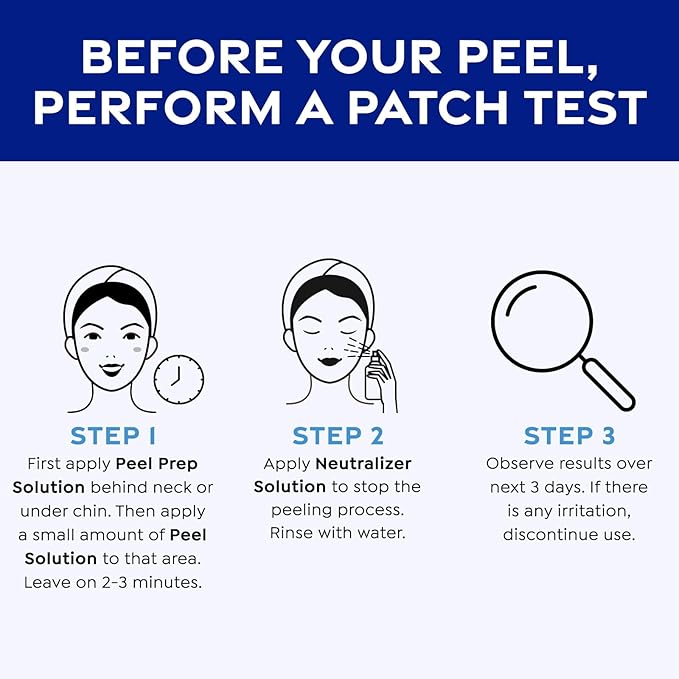 BEFORE YOUR PEEL, PERFORM A PATCH TEST

STEP 1
First apply Peel Prep Solution behind neck or under chin. Then apply a small amount of Peel Solution to that area. Leave on 2-3 minutes.

STEP 2
Apply Neutralizer Solution to stop the peeling process. Rinse with water.

STEP 3
Observe results over next 3 days. If there is any irritation, discontinue use.