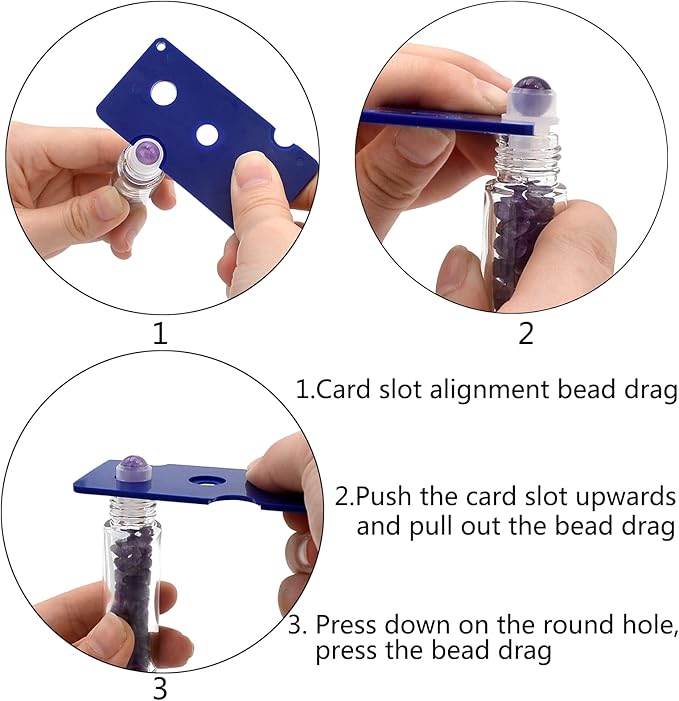 1

2

3

1.Card slot alignment bead drag

2.Push the card slot upwards and pull out the bead drag

3. Press down on the round hole, press the bead drag