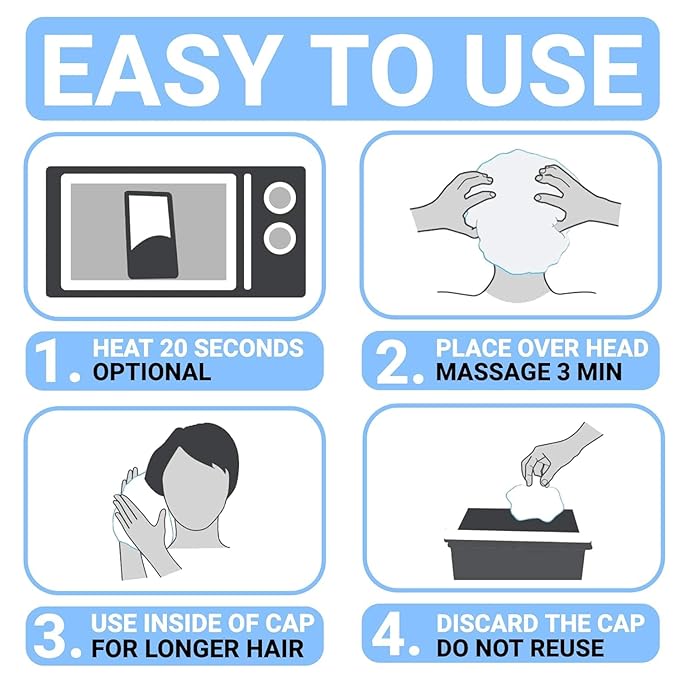 EASY TO USE

1. HEAT 20 SECONDS
OPTIONAL

2. PLACE OVER HEAD
MASSAGE 3 MIN

3. USE INSIDE OF CAP
FOR LONGER HAIR

4. DISCARD THE CAP
DO NOT REUSE