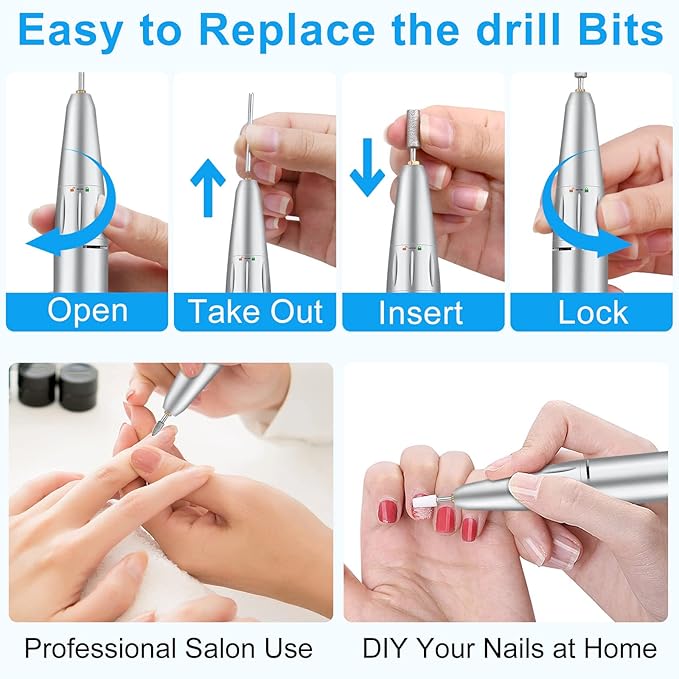 Easy to Replace the drill Bits

Open

Take Out

Insert

Lock

Professional Salon Use

DIY Your Nails at Home