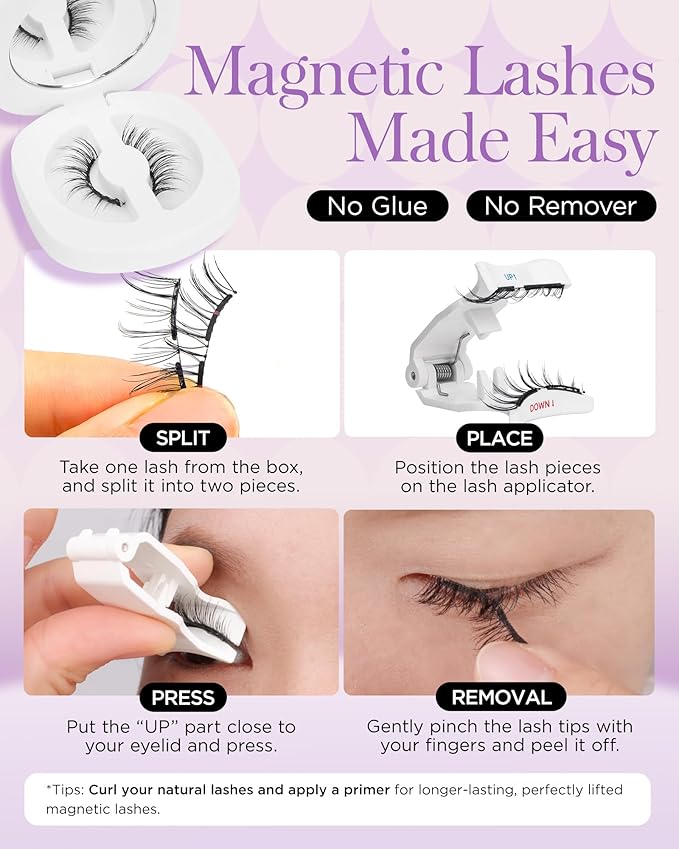 Magnetic Lashes Made Easy

No Glue

No Remover

UP↑

DOWN↓

SPLIT

Take one lash from the box, and split it into two pieces.

PLACE

Position the lash pieces on the lash applicator.

PRESS

Put the "UP" part close to your eyelid and press.

REMOVAL

Gently pinch the lash tips with your fingers and peel it off.

*Tips: Curl your natural lashes and apply a primer for longer-lasting, perfectly lifted magnetic lashes.