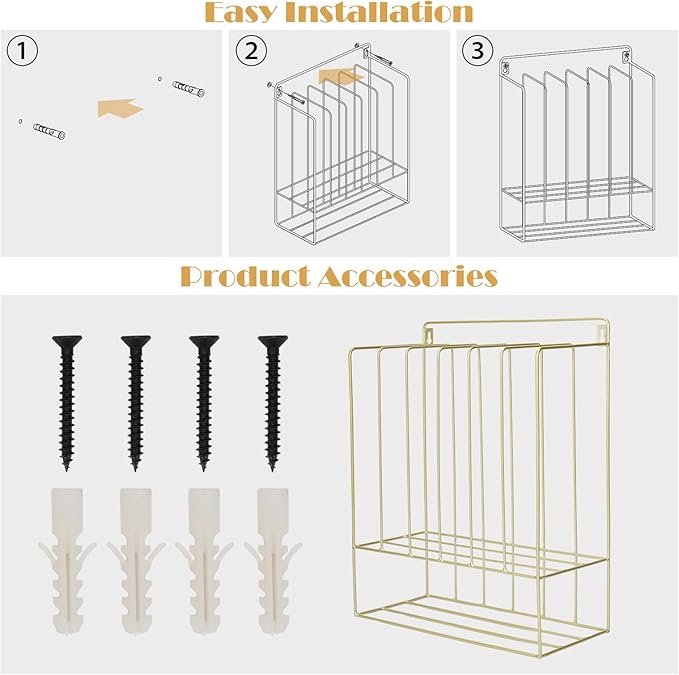 Easy Installation

1

2

3

Product Accessories