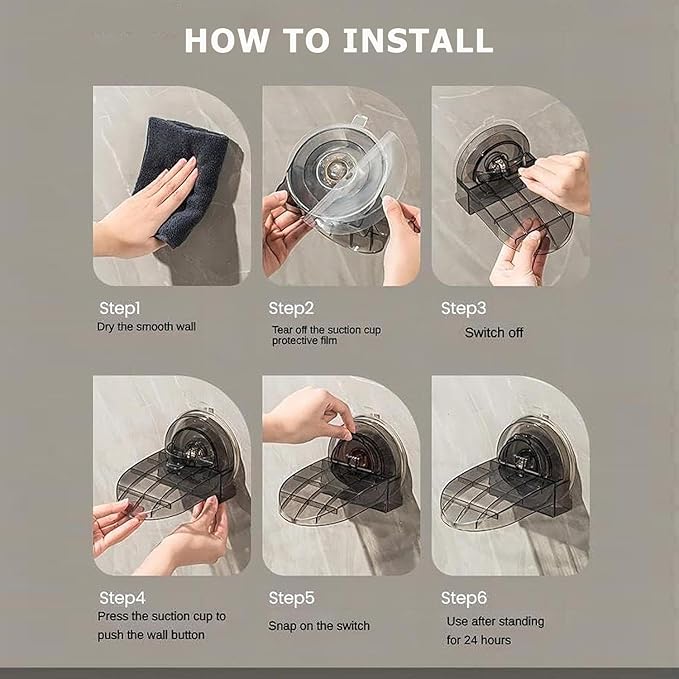 HOW TO INSTALL

Step1
Dry the smooth wall

Step2
Tear off the suction cup protective film

Step3
Switch off

Step4
Press the suction cup to push the wall button

Step5
Snap on the switch

Step6
Use after standing for 24 hours