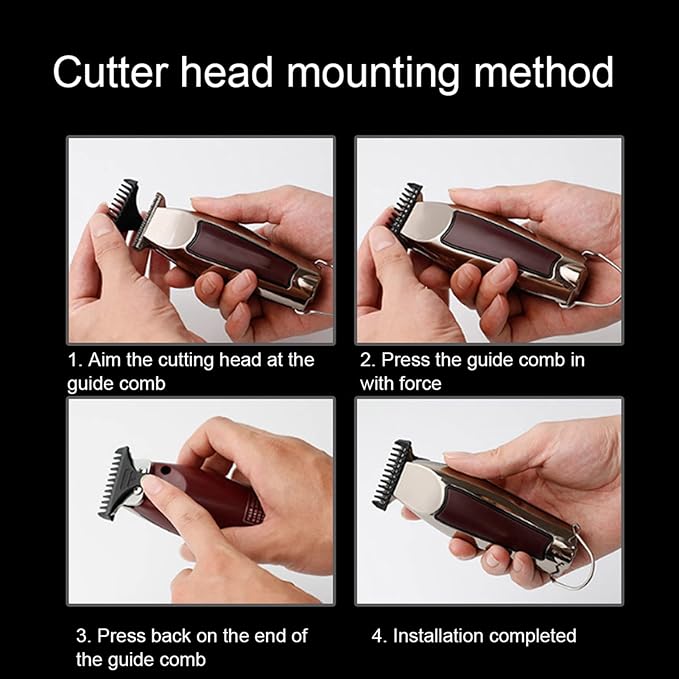 Cutter head mounting method

1. Aim the cutting head at the guide comb

2. Press the guide comb in with force

3. Press back on the end of the guide comb

4. Installation completed