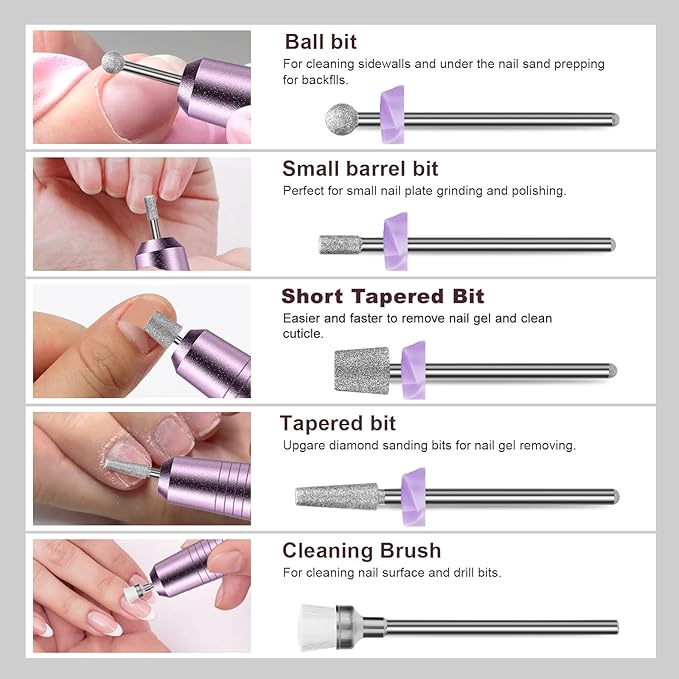 Ball bit
For cleaning sidewalls and under the nail sand prepping for backflls.

Small barrel bit
Perfect for small nail plate grinding and polishing.

Short Tapered Bit
Easier and faster to remove nail gel and clean cuticle.

Tapered bit
Upgare diamond sanding bits for nail gel removing.

Cleaning Brush
For cleaning nail surface and drill bits.