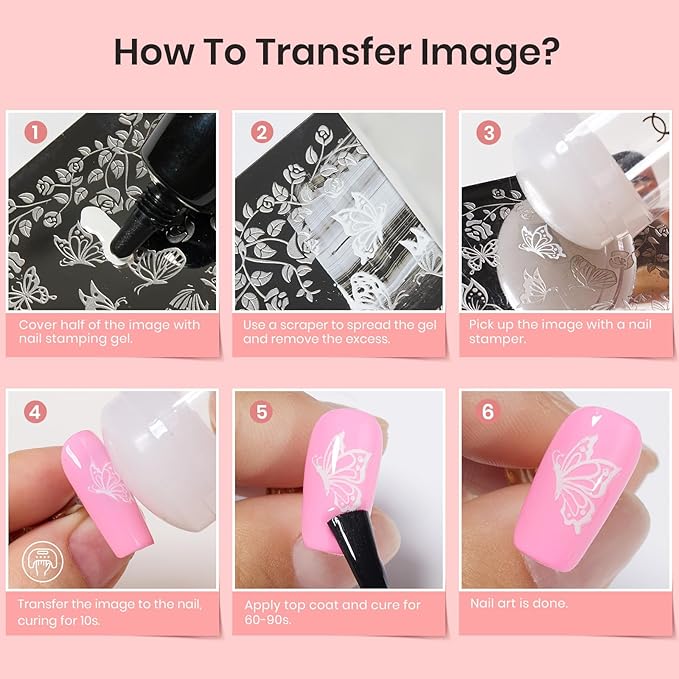 How To Transfer Image?

1
Cover half of the image with nail stamping gel.

2
Use a scraper to spread the gel and remove the excess.

3
Pick up the image with a nail stamper.

4
Transfer the image to the nail, curing for 10s.

5
Apply top coat and cure for 60-90s.

6
Nail art is done.