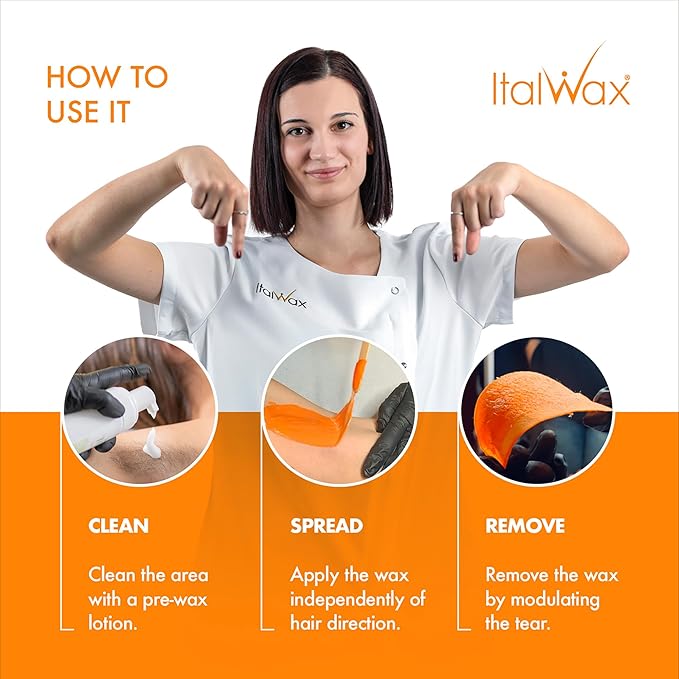 HOW TO USE IT

ItalWax®

ItalWax

CLEAN

Clean the area with a pre-wax lotion.

SPREAD

Apply the wax independently of hair direction.

REMOVE

Remove the wax by modulating the tear.