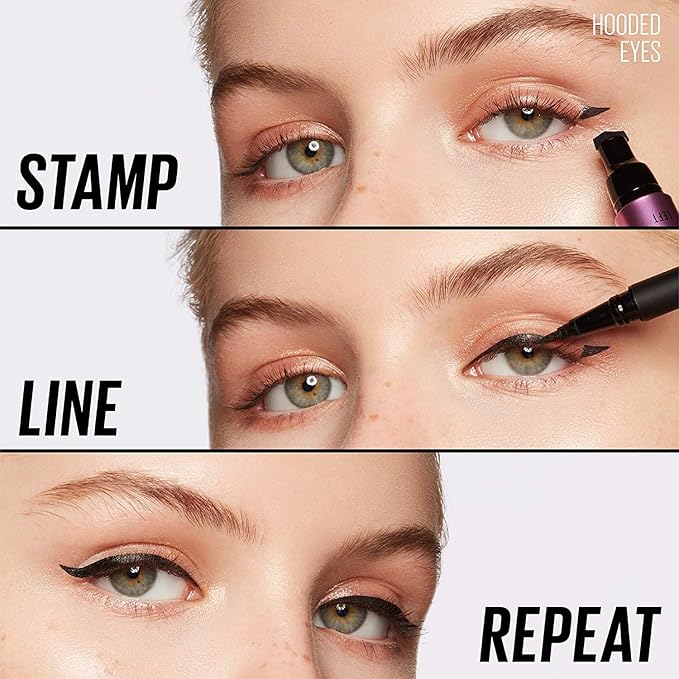 HOODED EYES

STAMP

LEFT

LINE

REPEAT