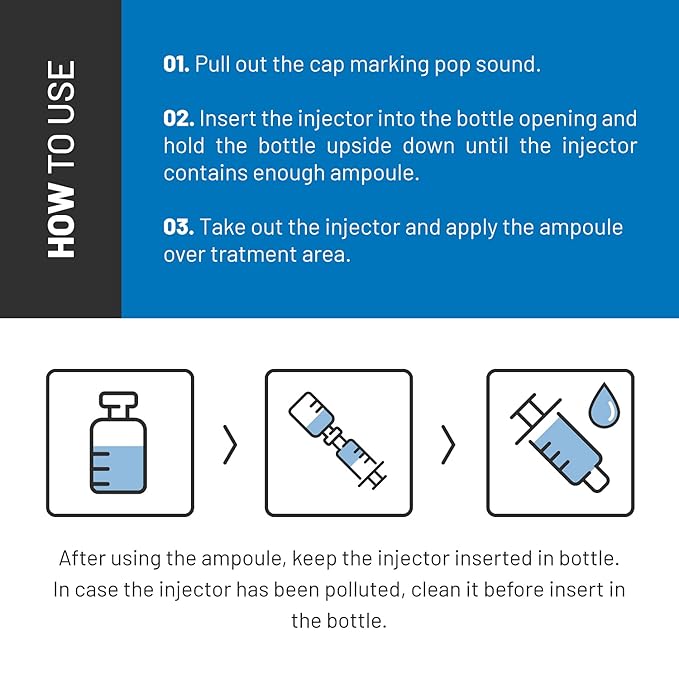 HOW TO USE

01. Pull out the cap marking pop sound.

02. Insert the injector into the bottle opening and hold the bottle upside down until the injector contains enough ampoule.

03. Take out the injector and apply the ampoule over tratment area.

After using the ampoule, keep the injector inserted in bottle. In case the injector has been polluted, clean it before insert in the bottle.