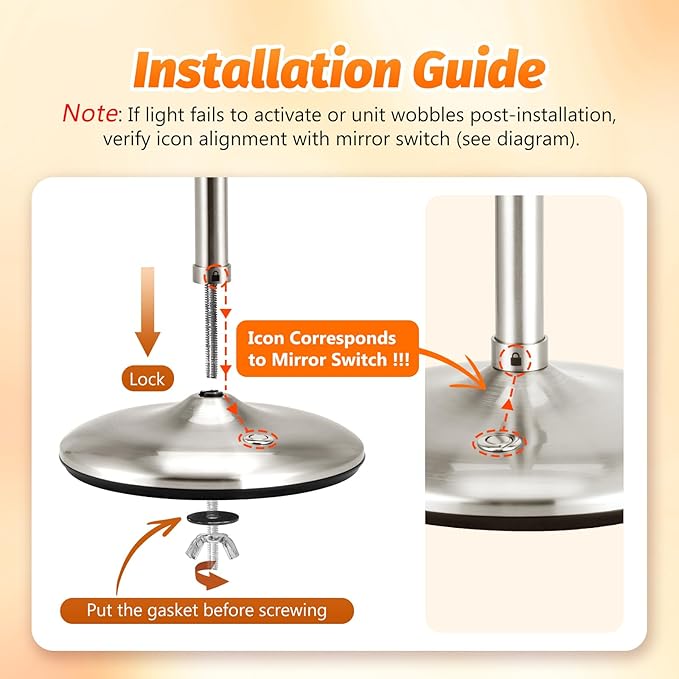 Installation Guide

Note: If light fails to activate or unit wobbles post-installation, verify icon alignment with mirror switch (see diagram).

Lock

Icon Corresponds to Mirror Switch !!!

Put the gasket before screwing