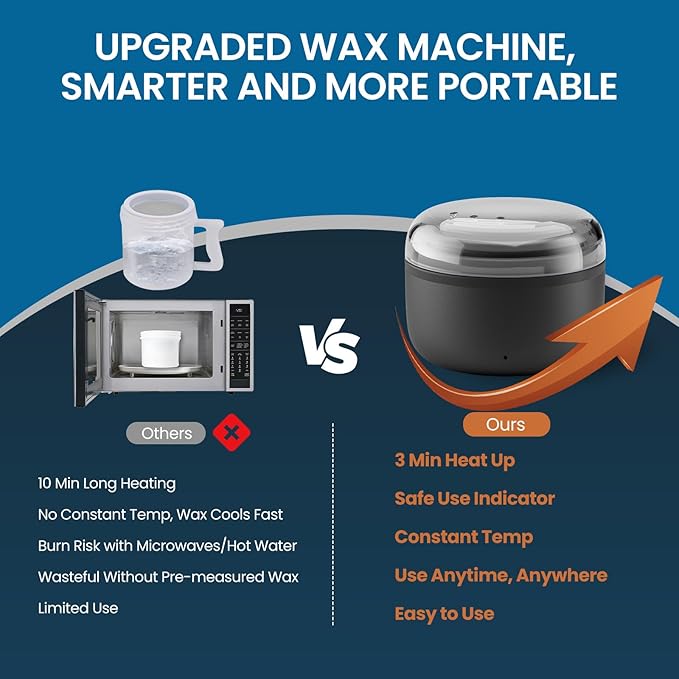 UPGRADED WAX MACHINE, SMARTER AND MORE PORTABLE

VS

Others

10 Min Long Heating

No Constant Temp, Wax Cools Fast

Burn Risk with Microwaves/Hot Water

Wasteful Without Pre-measured Wax

Limited Use

Ours

3 Min Heat Up

Safe Use Indicator

Constant Temp

Use Anytime, Anywhere

Easy to Use