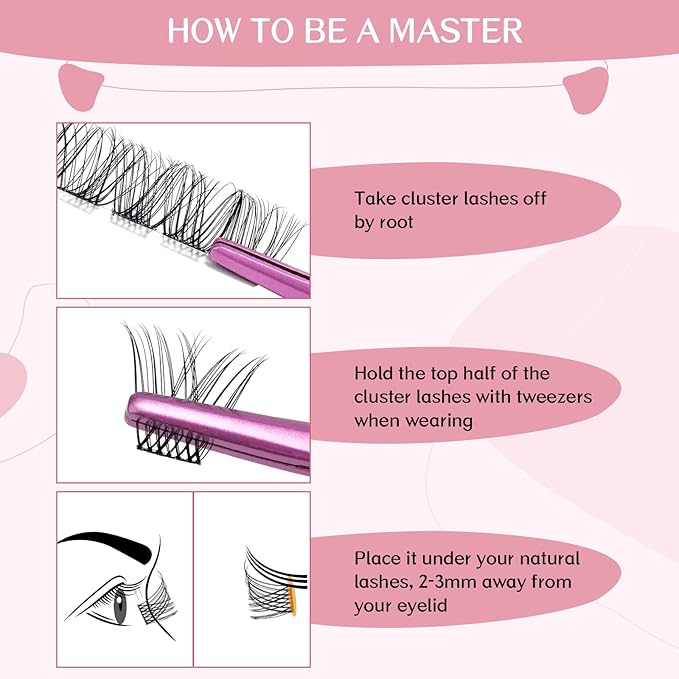 HOW TO BE A MASTER

Take cluster lashes off by root

Hold the top half of the cluster lashes with tweezers when wearing

Place it under your natural lashes, 2-3mm away from your eyelid