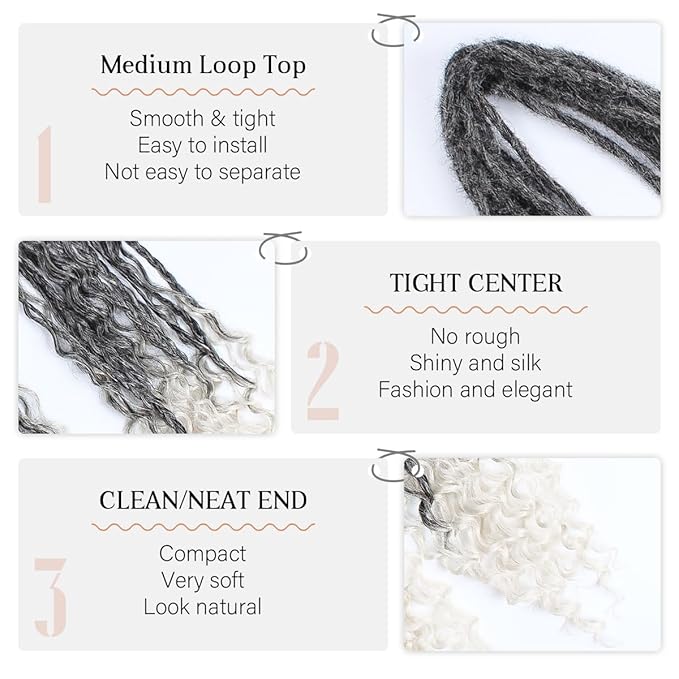 1
Medium Loop Top
Smooth & tight
Easy to install
Not easy to separate

2
TIGHT CENTER
No rough
Shiny and silk
Fashion and elegant

3
CLEAN/NEAT END
Compact
Very soft
Look natural