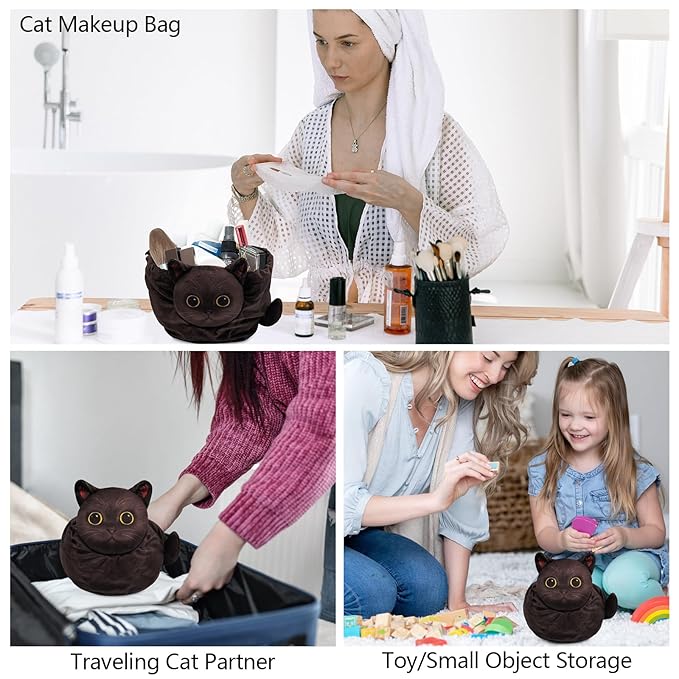 Cat Makeup Bag

Traveling Cat Partner

Toy/Small Object Storage