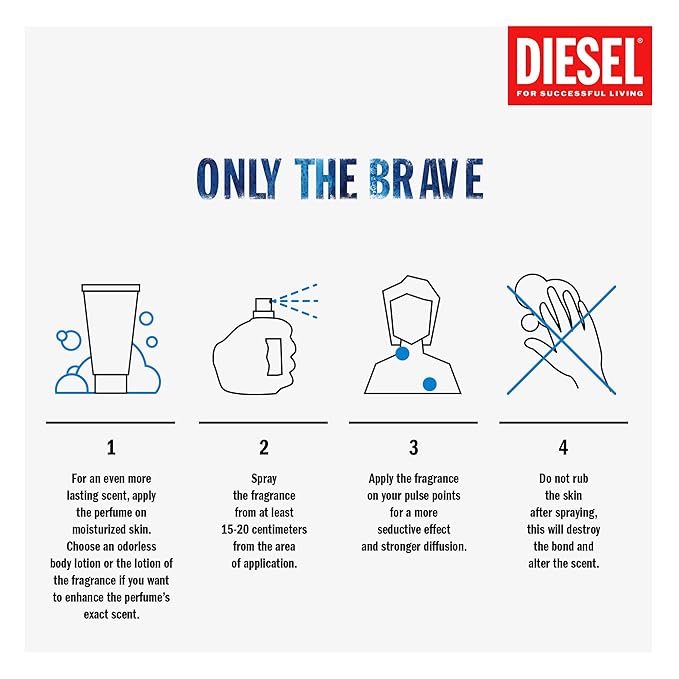 DIESEL®
FOR SUCCESSFUL LIVING

ONLY THE BRAVE

1

For an even more lasting scent, apply the perfume on moisturized skin. Choose an odorless body lotion or the lotion of the fragrance if you want to enhance the perfume's exact scent.

2

Spray the fragrance from at least 15-20 centimeters from the area of application.

3

Apply the fragrance on your pulse points for a more seductive effect and stronger diffusion.

4

Do not rub the skin after spraying, this will destroy the bond and alter the scent.