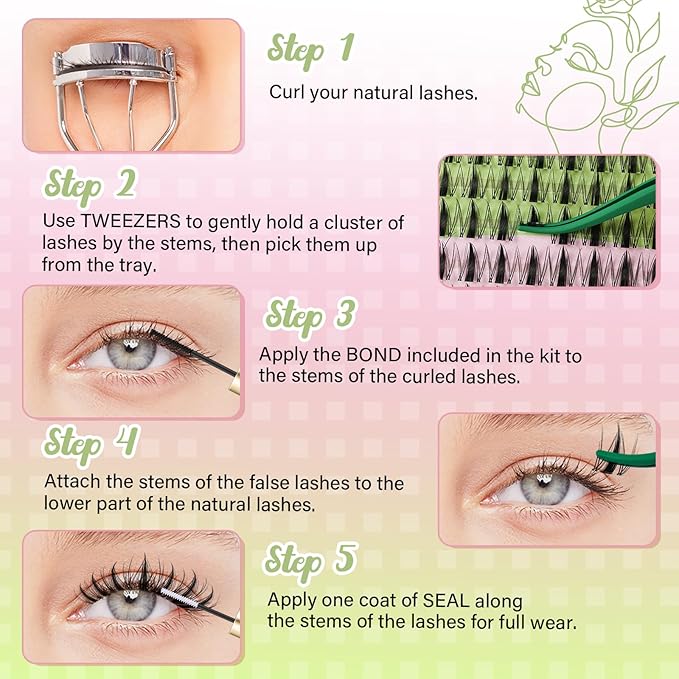 Step 1

Curl your natural lashes.

Step 2

Use TWEEZERS to gently hold a cluster of lashes by the stems, then pick them up from the tray.

Step 3

Apply the BOND included in the kit to the stems of the curled lashes.

Step 4

Attach the stems of the false lashes to the lower part of the natural lashes.

Step 5

Apply one coat of SEAL along the stems of the lashes for full wear.