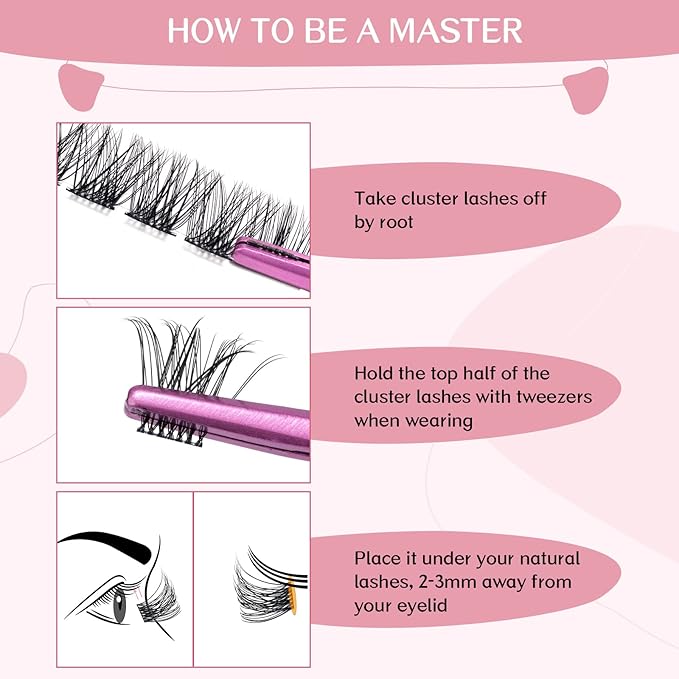 HOW TO BE A MASTER

Take cluster lashes off by root

Hold the top half of the cluster lashes with tweezers when wearing

Place it under your natural lashes, 2-3mm away from your eyelid