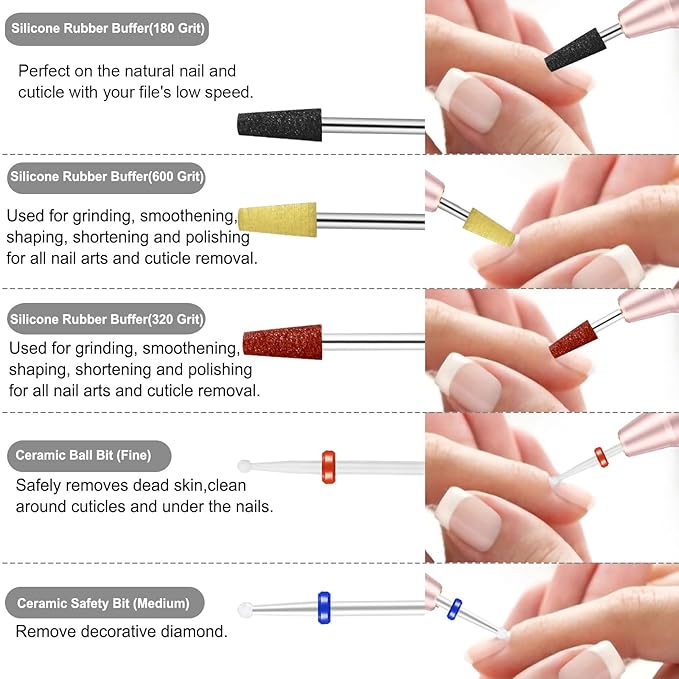 Silicone Rubber Buffer(180 Grit)

Perfect on the natural nail and cuticle with your file's low speed.

Silicone Rubber Buffer(600 Grit)

Used for grinding, smoothening, shaping, shortening and polishing for all nail arts and cuticle removal.

Silicone Rubber Buffer(320 Grit)

Used for grinding, smoothening, shaping, shortening and polishing for all nail arts and cuticle removal.

Ceramic Ball Bit (Fine)

Safely removes dead skin,clean around cuticles and under the nails.

Ceramic Safety Bit (Medium)

Remove decorative diamond.