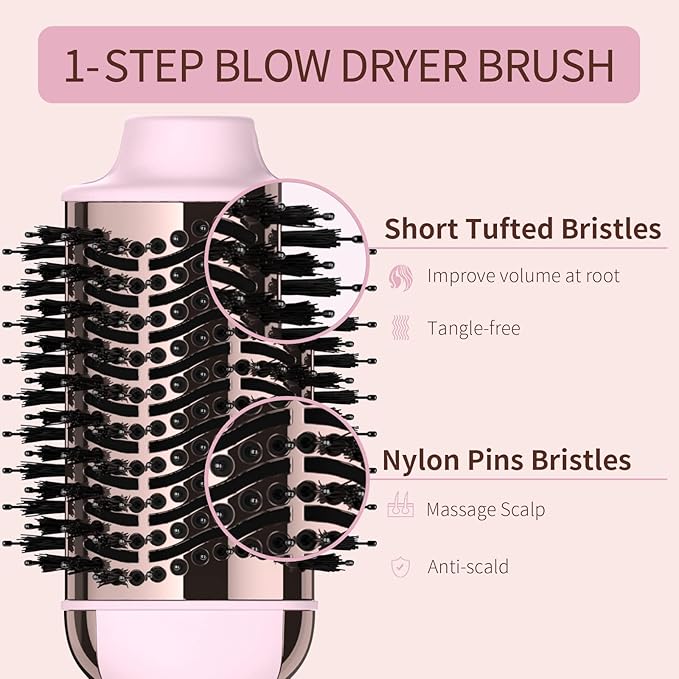 1-STEP BLOW DRYER BRUSH

Short Tufted Bristles

Improve volume at root

Tangle-free

Nylon Pins Bristles

Massage Scalp

Anti-scald