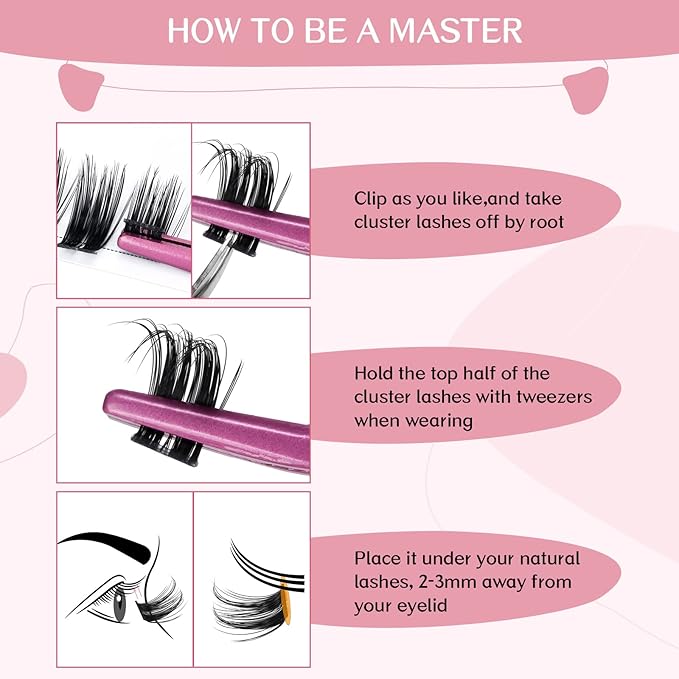 HOW TO BE A MASTER

Clip as you like,and take cluster lashes off by root

Hold the top half of the cluster lashes with tweezers when wearing

Place it under your natural lashes, 2-3mm away from your eyelid