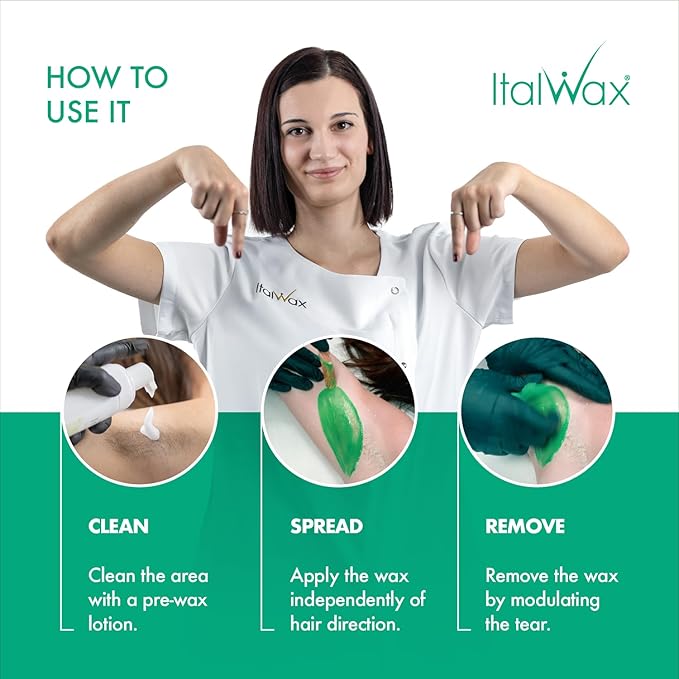 HOW TO USE IT

ItalWax®

ItalWax

CLEAN

Clean the area with a pre-wax lotion.

SPREAD

Apply the wax independently of hair direction.

REMOVE

Remove the wax by modulating the tear.