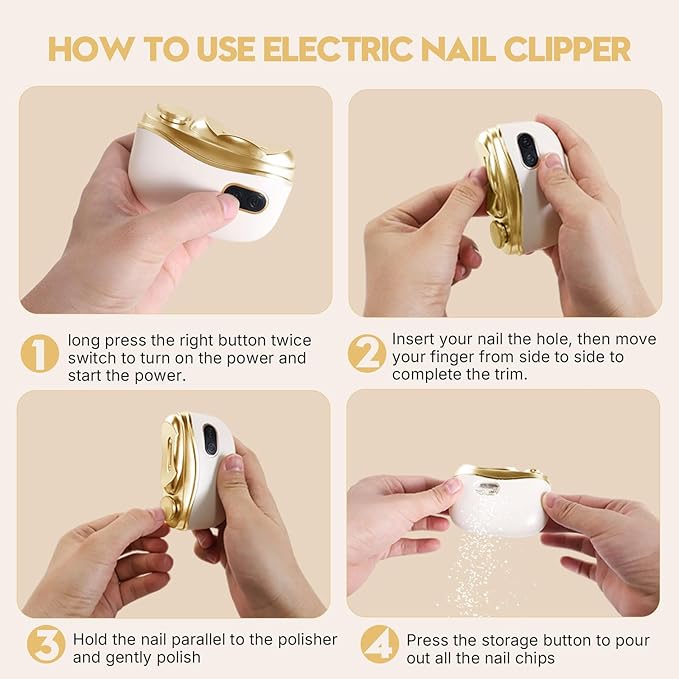 HOW TO USE ELECTRIC NAIL CLIPPER

1 long press the right button twice switch to turn on the power and start the power.

2 Insert your nail the hole, then move your finger from side to side to complete the trim.

3 Hold the nail parallel to the polisher and gently polish

4 Press the storage button to pour out all the nail chips