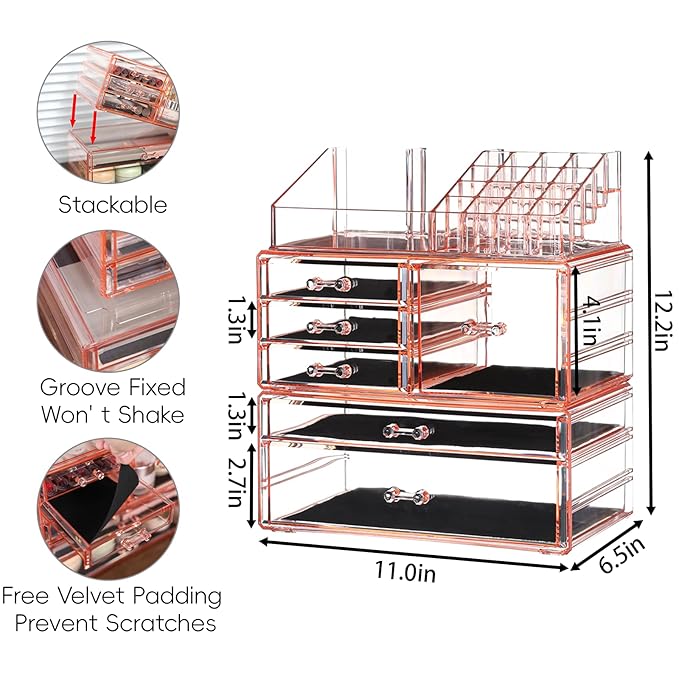 Stackable

Groove Fixed
Won' t Shake

Free Velvet Padding
Prevent Scratches

1.3in

4.1in

12.2in

1.3in

2.7in

11.0in

6.5in