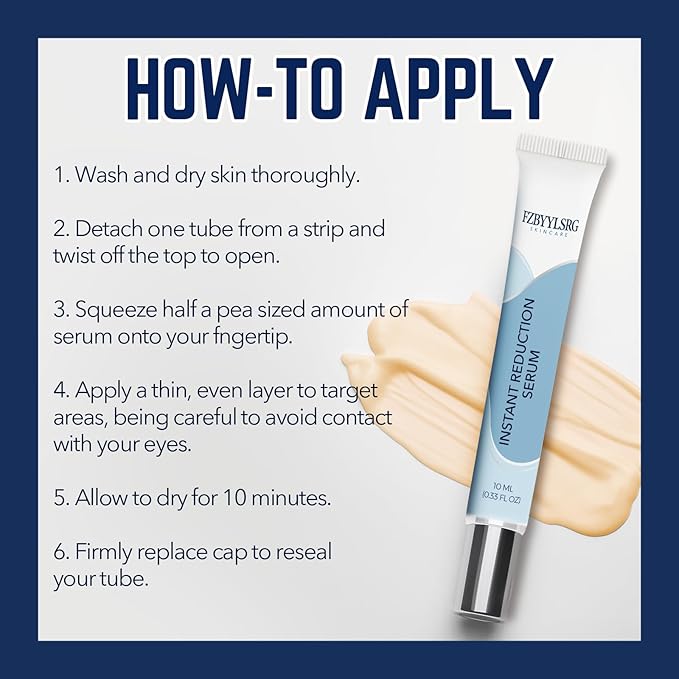 HOW-TO APPLY

1. Wash and dry skin thoroughly.

2. Detach one tube from a strip and twist off the top to open.

3. Squeeze half a pea sized amount of serum onto your fngertip.

4. Apply a thin, even layer to target areas, being careful to avoid contact with your eyes.

5. Allow to dry for 10 minutes.

6. Firmly replace cap to reseal your tube.

FZBYYLSRG
SKINCARE

INSTANT REDUCTION SERUM

10 ML
(0.33 FL OZ)