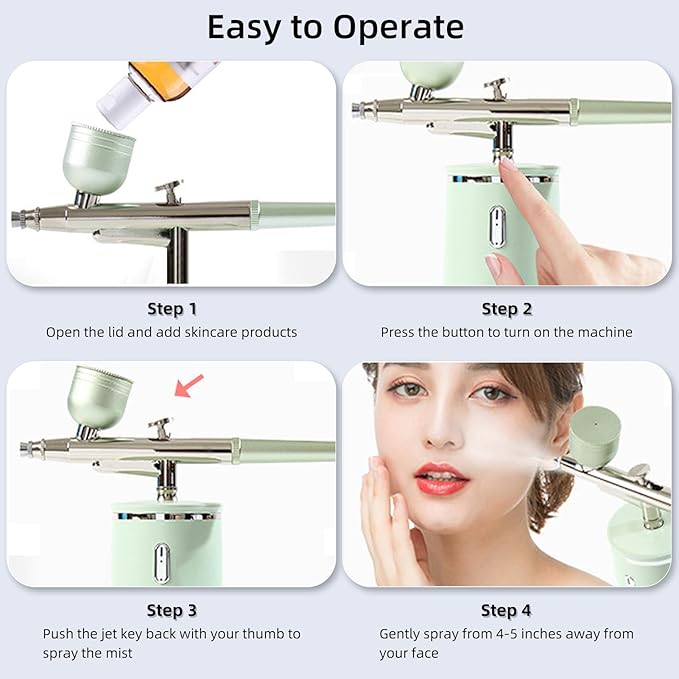 Easy to Operate

Step 1
Open the lid and add skincare products

Step 2
Press the button to turn on the machine

Step 3
Push the jet key back with your thumb to spray the mist

Step 4
Gently spray from 4-5 inches away from your face