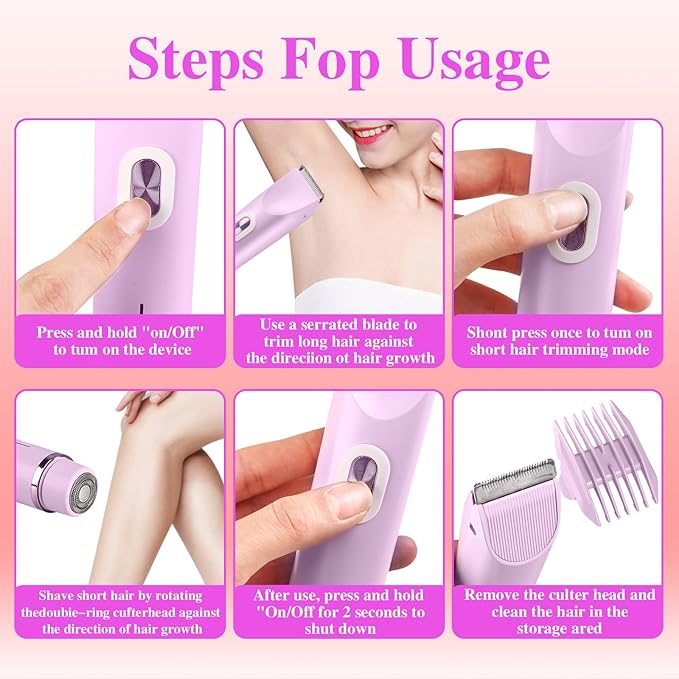 Steps Fop Usage

Press and hold "on/Off" to tum on the device

Use a serrated blade to trim long hair against the direciion ot hair growth

Shont press once to tum on short hair trimming mode

Shave short hair by rotating thedoubie–ring cufterhead against the direction of hair growth

After use, press and hold "On/Off for 2 seconds to shut down

Remove the culter head and clean the hair in the storage ared