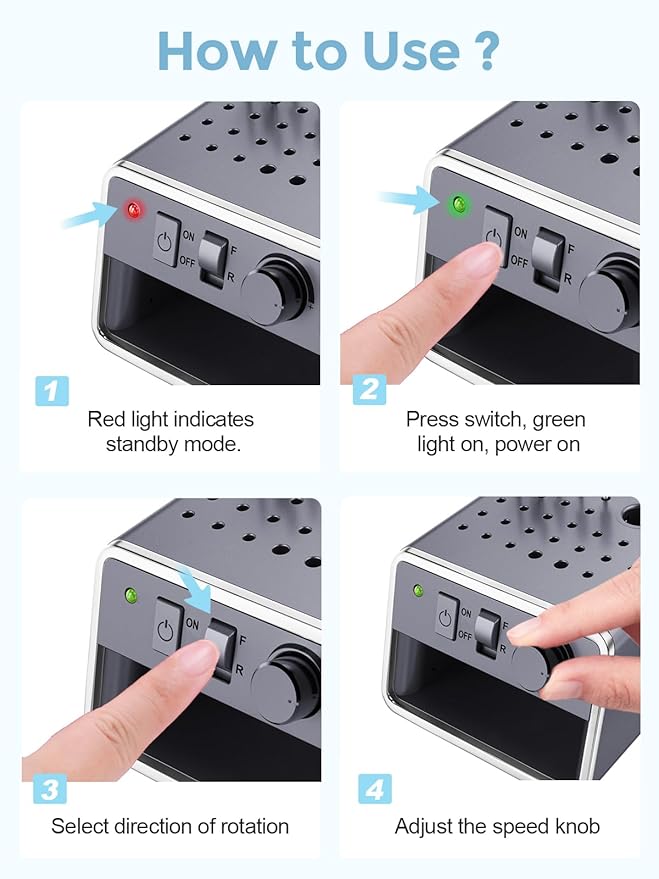 How to Use ?

ON
OFF
F
R

1

Red light indicates standby mode.

ON
OFF
F
R

2

Press switch, green light on, power on

ON
F
R

3

Select direction of rotation

ON
OFF
F
R

4

Adjust the speed knob