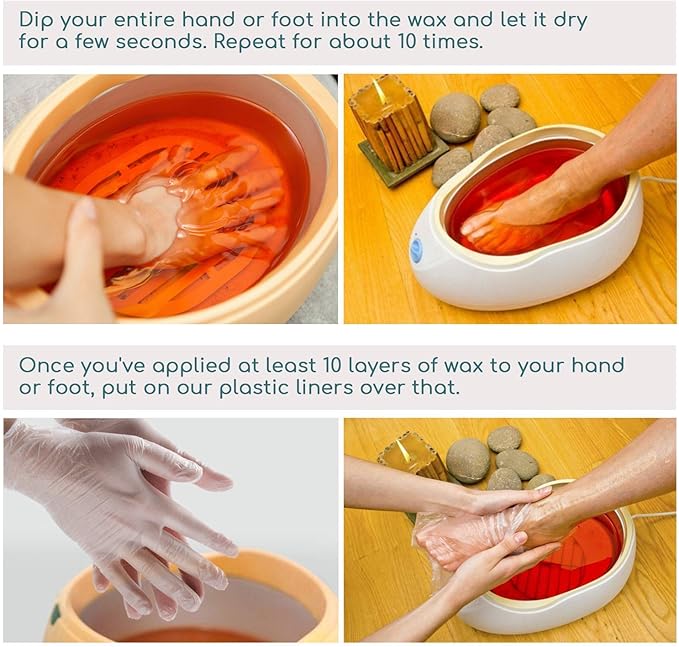 Dip your entire hand or foot into the wax and let it dry for a few seconds. Repeat for about 10 times.

Once you've applied at least 10 layers of wax to your hand or foot, put on our plastic liners over that.