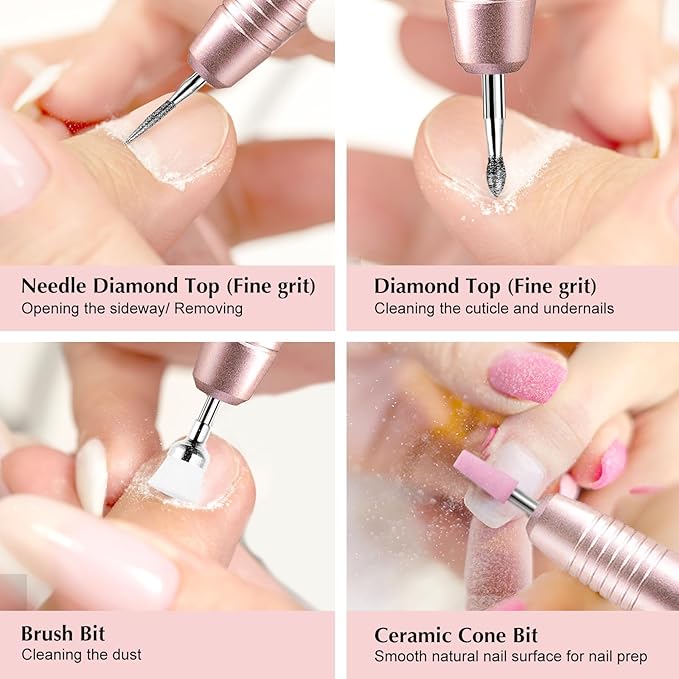 Needle Diamond Top (Fine grit)
Opening the sideway/ Removing

Diamond Top (Fine grit)
Cleaning the cuticle and undernails

Brush Bit
Cleaning the dust

Ceramic Cone Bit
Smooth natural nail surface for nail prep