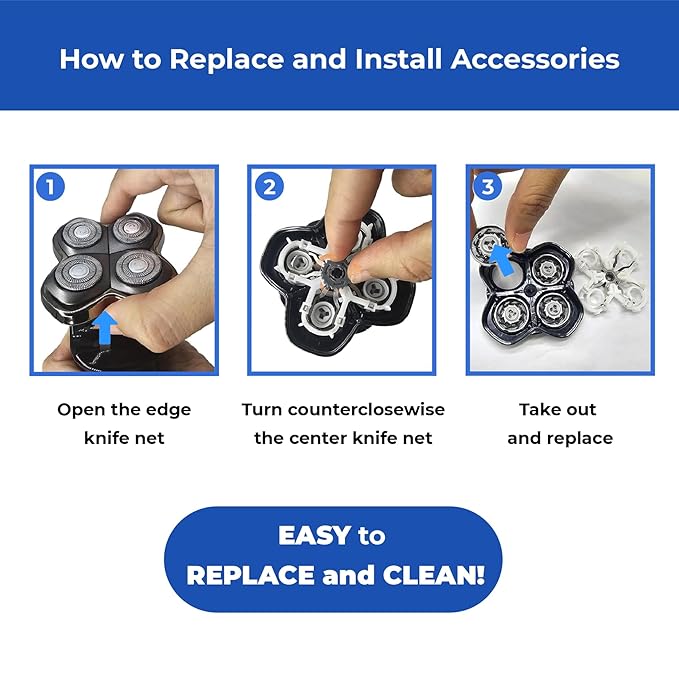 How to Replace and Install Accessories

1

Open the edge knife net

2

Turn counterclosewise the center knife net

3

Take out and replace

EASY to REPLACE and CLEAN!