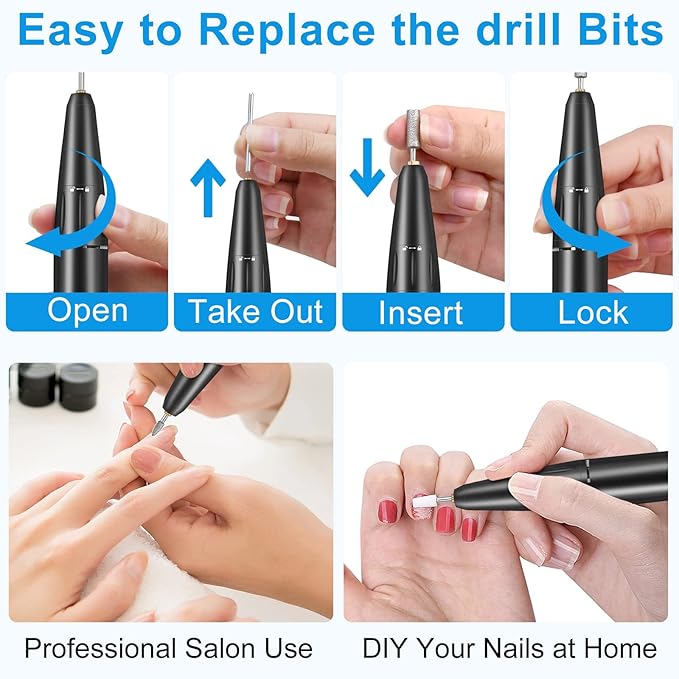 Easy to Replace the drill Bits

Open

Take Out

Insert

Lock

Professional Salon Use

DIY Your Nails at Home