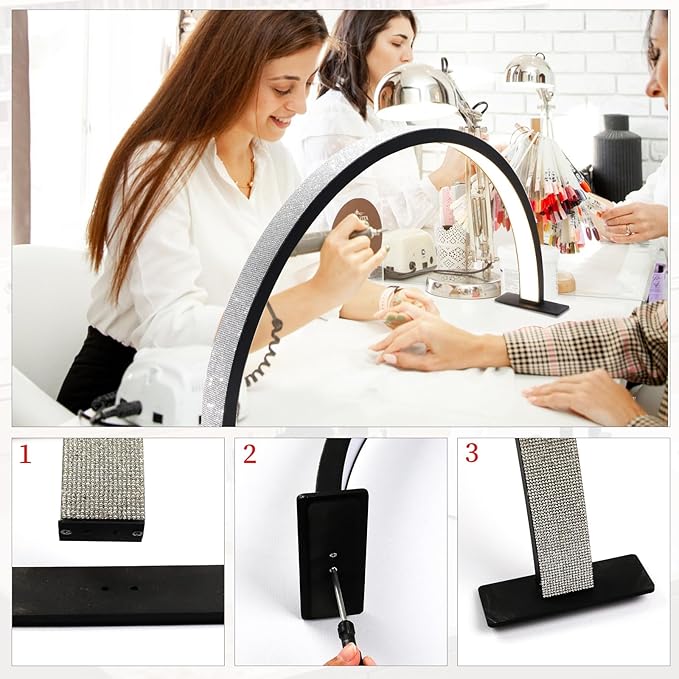 1

2

3