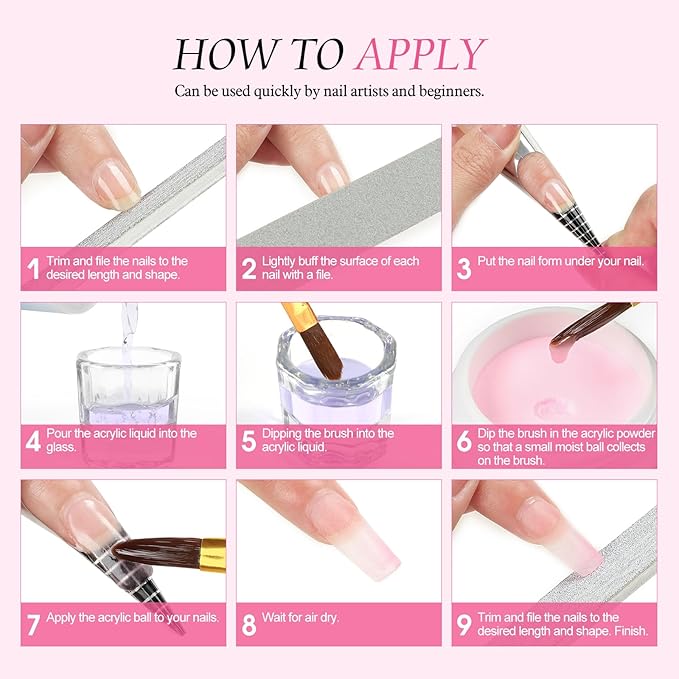 HOW TO APPLY

Can be used quickly by nail artists and beginners.

1 Trim and file the nails to the desired length and shape.

2 Lightly buff the surface of each nail with a file.

3 Put the nail form under your nail.

4 Pour the acrylic liquid into the glass.

5 Dipping the brush into the acrylic liquid.

6 Dip the brush in the acrylic powder so that a small moist ball collects on the brush.

7 Apply the acrylic ball to your nails.

8 Wait for air dry.

9 Trim and file the nails to the desired length and shape. Finish.