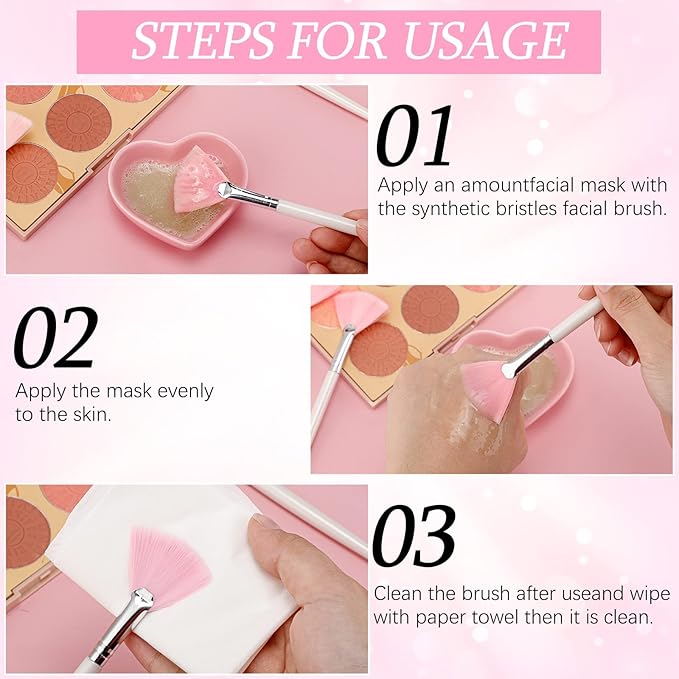 STEPS FOR USAGE

01

Apply an amountfacial mask with the synthetic bristles facial brush.

02

Apply the mask evenly to the skin.

03

Clean the brush after useand wipe with paper towel then it is clean.