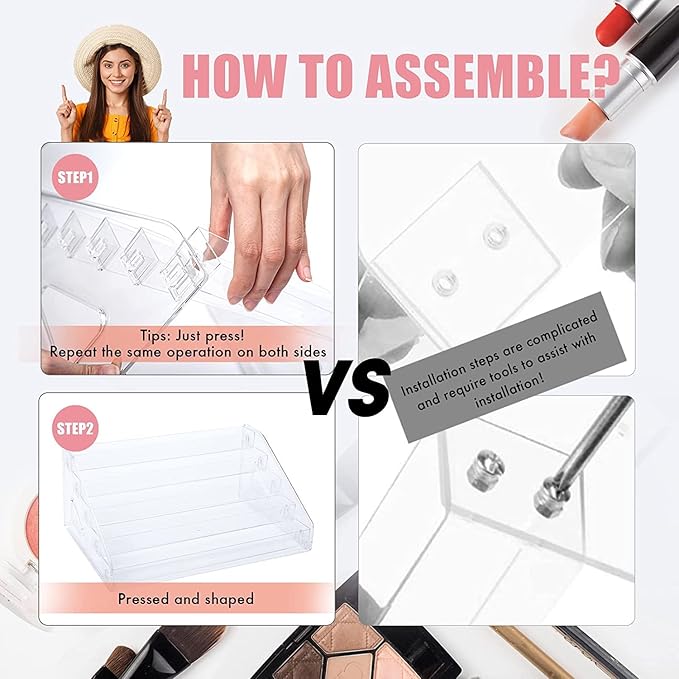 HOW TO ASSEMBLE?

STEP1

Tips: Just press!
Repeat the same operation on both sides

VS

Installation steps are complicated and require tools to assist with installation!

STEP2

Pressed and shaped