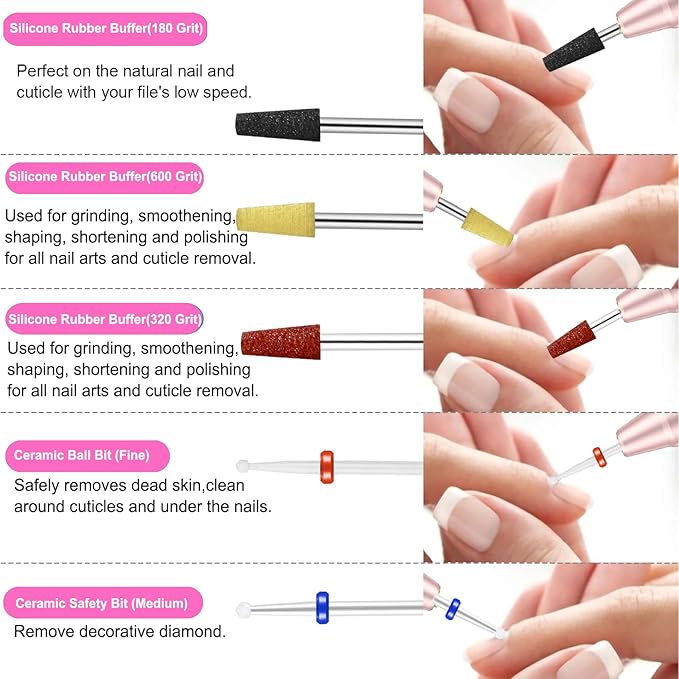 Silicone Rubber Buffer(180 Grit)

Perfect on the natural nail and cuticle with your file's low speed.

Silicone Rubber Buffer(600 Grit)

Used for grinding, smoothening, shaping, shortening and polishing for all nail arts and cuticle removal.

Silicone Rubber Buffer(320 Grit)

Used for grinding, smoothening, shaping, shortening and polishing for all nail arts and cuticle removal.

Ceramic Ball Bit (Fine)

Safely removes dead skin,clean around cuticles and under the nails.

Ceramic Safety Bit (Medium)

Remove decorative diamond.