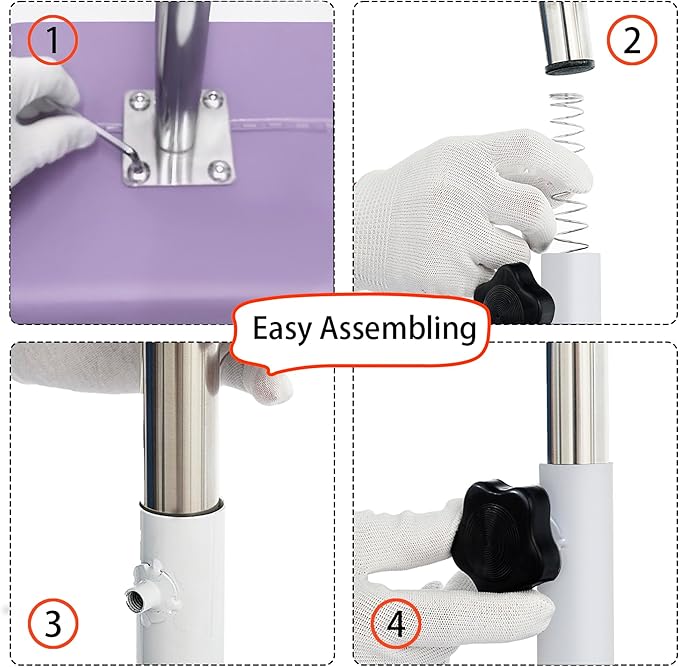 1

2

Easy Assembling

3

4