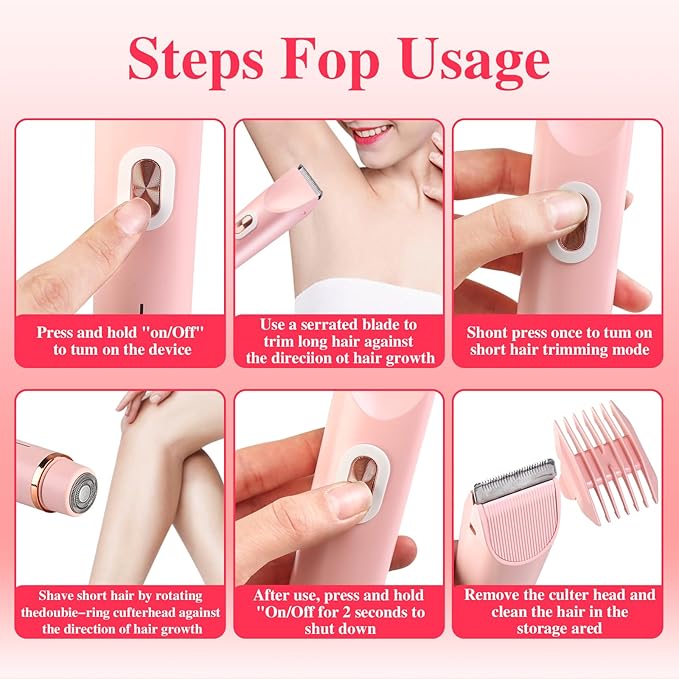 Steps Fop Usage

Press and hold "on/Off" to tum on the device

Use a serrated blade to trim long hair against the direciion ot hair growth

Shont press once to tum on short hair trimming mode

Shave short hair by rotating thedoubie–ring cufterhead against the direction of hair growth

After use, press and hold "On/Off for 2 seconds to shut down

Remove the culter head and clean the hair in the storage ared