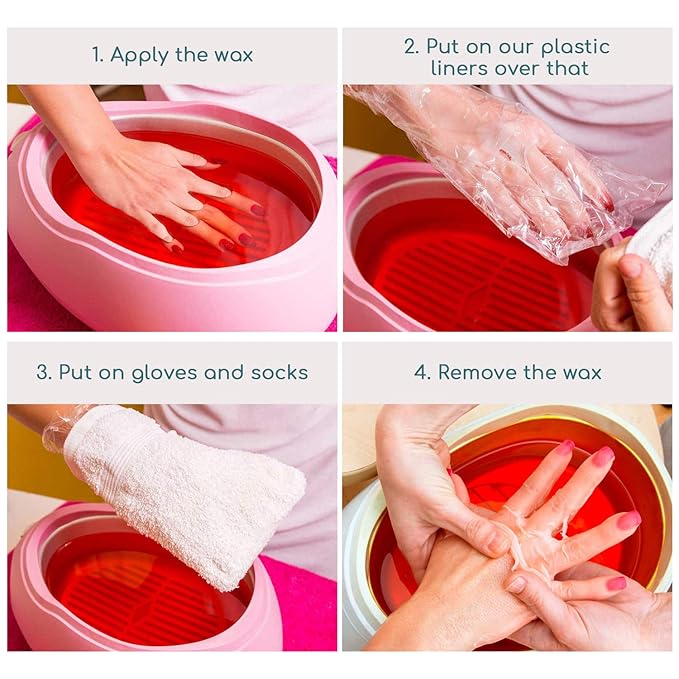 1. Apply the wax

2. Put on our plastic liners over that

3. Put on gloves and socks

4. Remove the wax