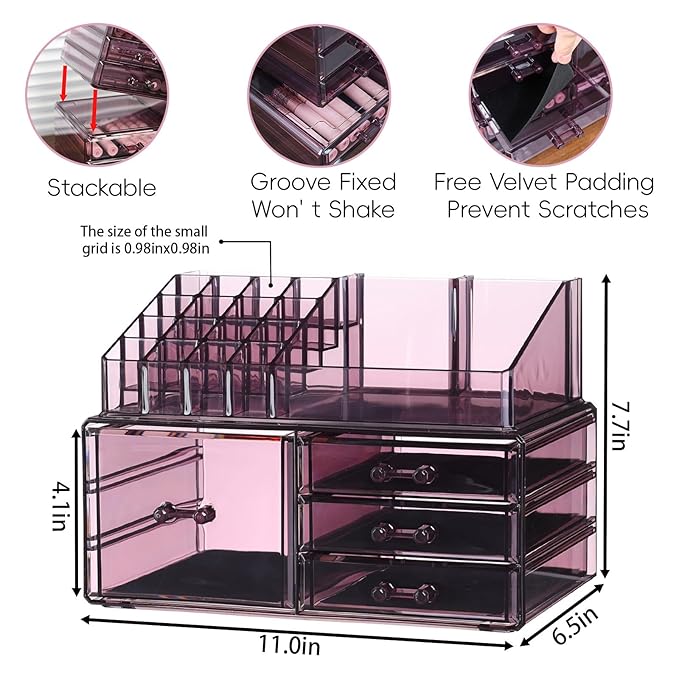 Stackable

Groove Fixed
Won' t Shake

Free Velvet Padding
Prevent Scratches

The size of the small grid is 0.98inx0.98in

7.7in

4.1in

11.0in

6.5in