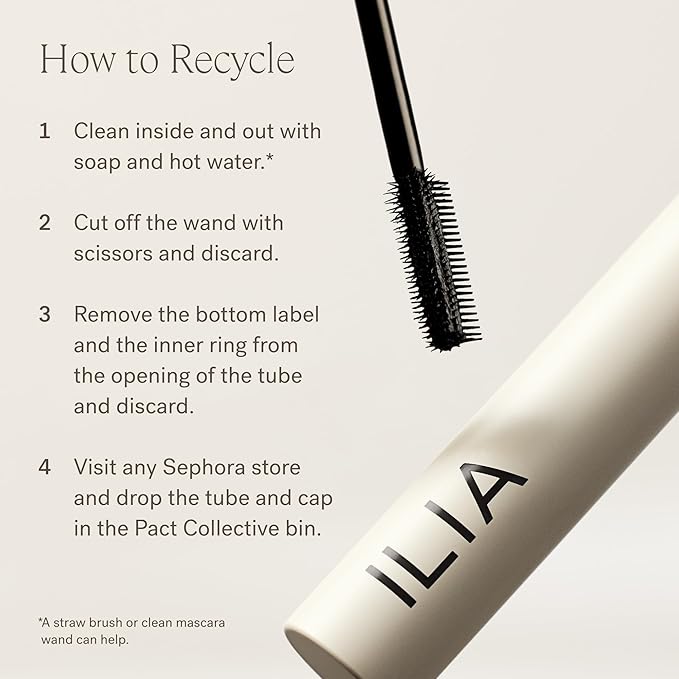 How to Recycle

1 Clean inside and out with soap and hot water.*

2 Cut off the wand with scissors and discard.

3 Remove the bottom label and the inner ring from the opening of the tube and discard.

4 Visit any Sephora store and drop the tube and cap in the Pact Collective bin.

*A straw brush or clean mascara wand can help.

ILIA