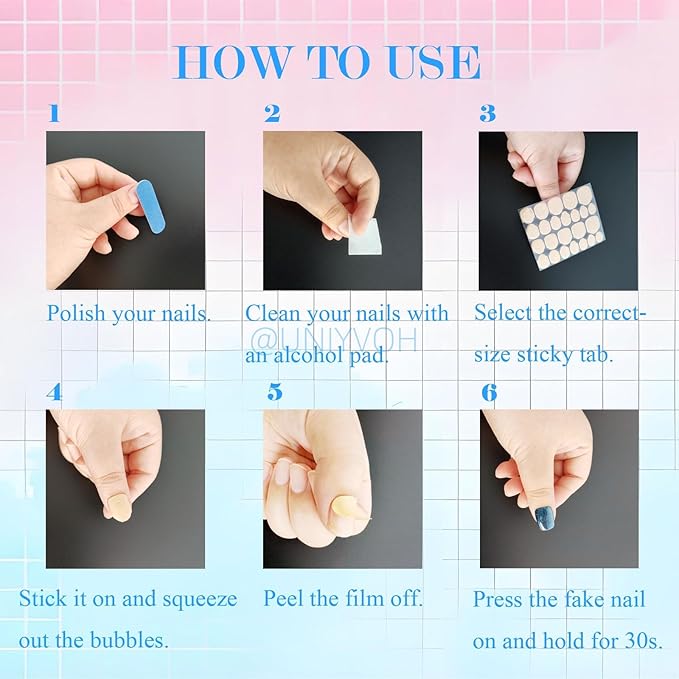 HOW TO USE

1

Polish your nails.

2

Clean your nails with an alcohol pad.

@UNIYVOH

3

Select the correct-size sticky tab.

4

Stick it on and squeeze out the bubbles.

5

Peel the film off.

6

Press the fake nail on and hold for 30s.