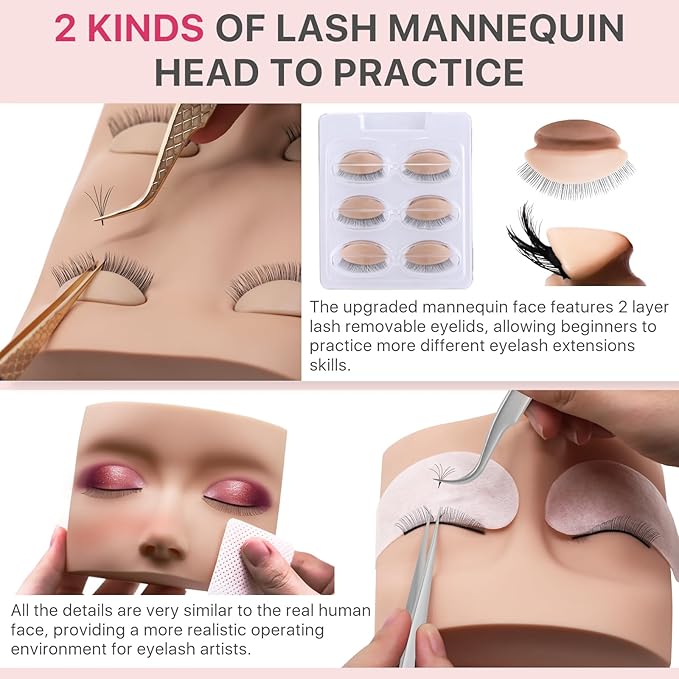 2 KINDS OF LASH MANNEQUIN HEAD TO PRACTICE

The upgraded mannequin face features 2 layer lash removable eyelids, allowing beginners to practice more different eyelash extensions skills.

All the details are very similar to the real human face, providing a more realistic operating environment for eyelash artists.