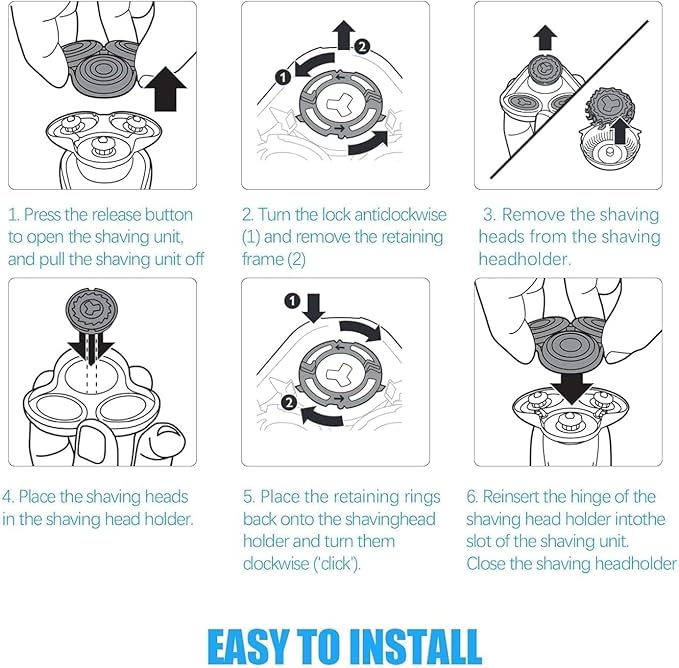 2

1

1. Press the release button to open the shaving unit, and pull the shaving unit off

2. Turn the lock anticlockwise (1) and remove the retaining frame (2)

3. Remove the shaving heads from the shaving headholder.

1

2

4. Place the shaving heads in the shaving head holder.

5. Place the retaining rings back onto the shavinghead holder and turn them clockwise ('click').

6. Reinsert the hinge of the shaving head holder intothe slot of the shaving unit. Close the shaving headholder

EASY TO INSTALL